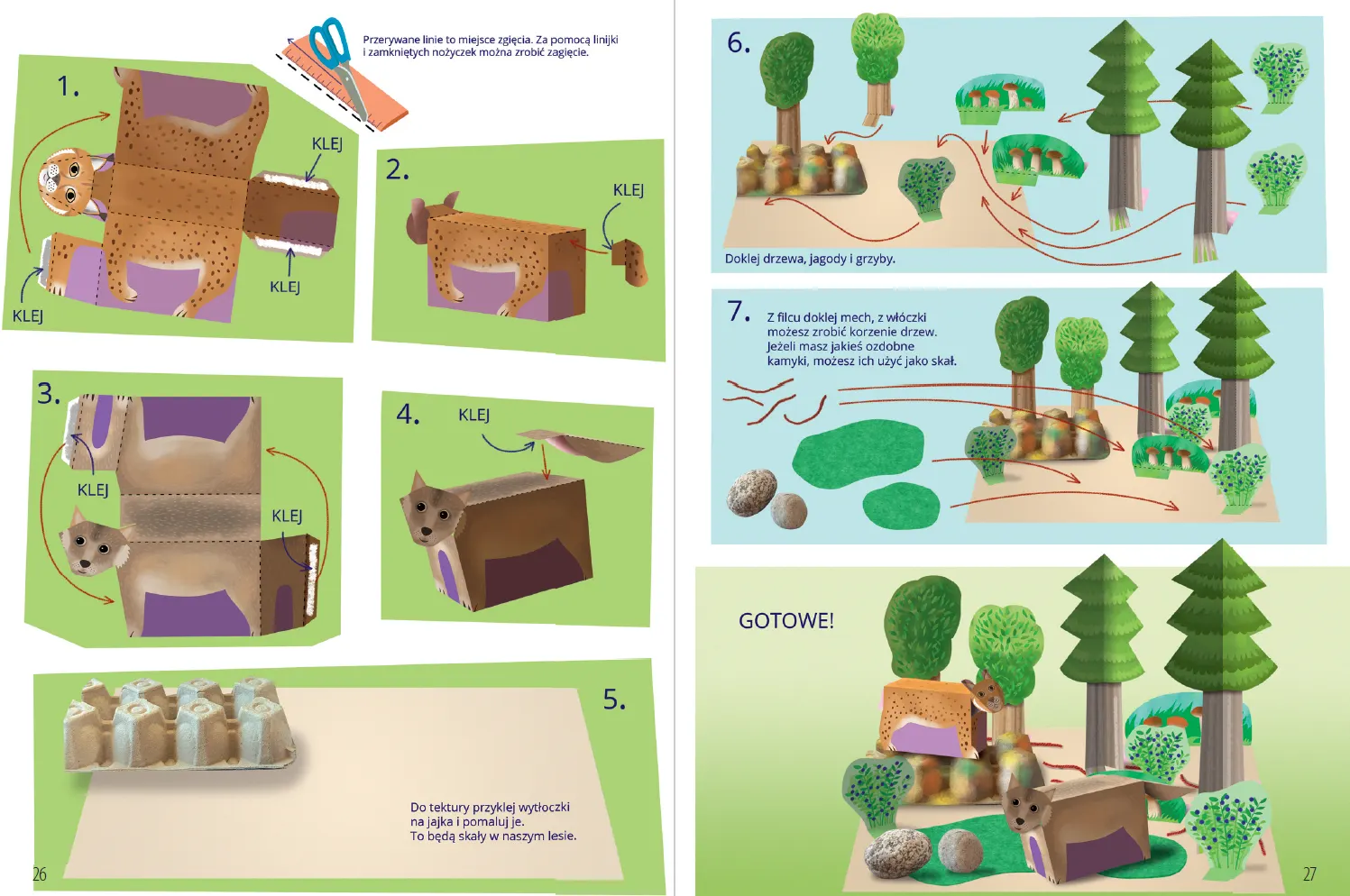 Przerywane linie to miejsce zgięcia. Za pomocą linijki i zamkniętych nożyczek można zrobić zagięcie.

1.

KLEJ

KLEJ

KLEJ

2.

KLEJ

3.

KLEJ

KLEJ

4.

KLEJ

5.

Do tektury przyklej wytłoczki na jajka i pomaluj je. To będą skały w naszym lesie.

26

6.

Doklej drzewa, jagody i grzyby.

7.

Z filcu doklej mech, z włóczki możesz zrobić korzenie drzew. Jeżeli masz jakieś ozdobne kamyki, możesz ich użyć jako skał.

GOTOWE!

27