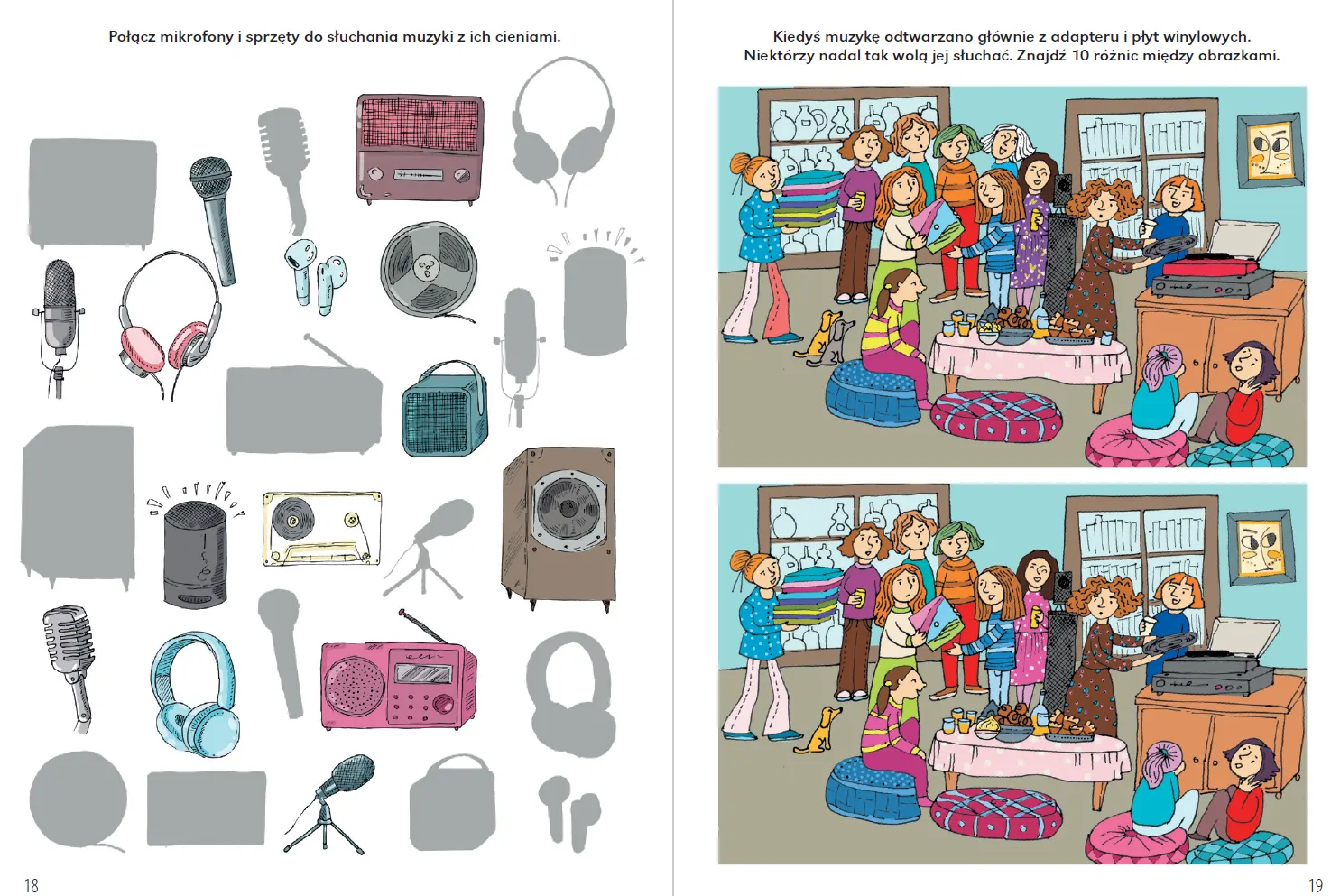 Połącz mikrofony i sprzęty do słuchania muzyki z ich cieniami.

18

Kiedyś muzykę odtwarzano głównie z adapteru i płyt winylowych. Niektórzy nadal tak wolą jej słuchać. Znajdź 10 różnic między obrazkami.

19