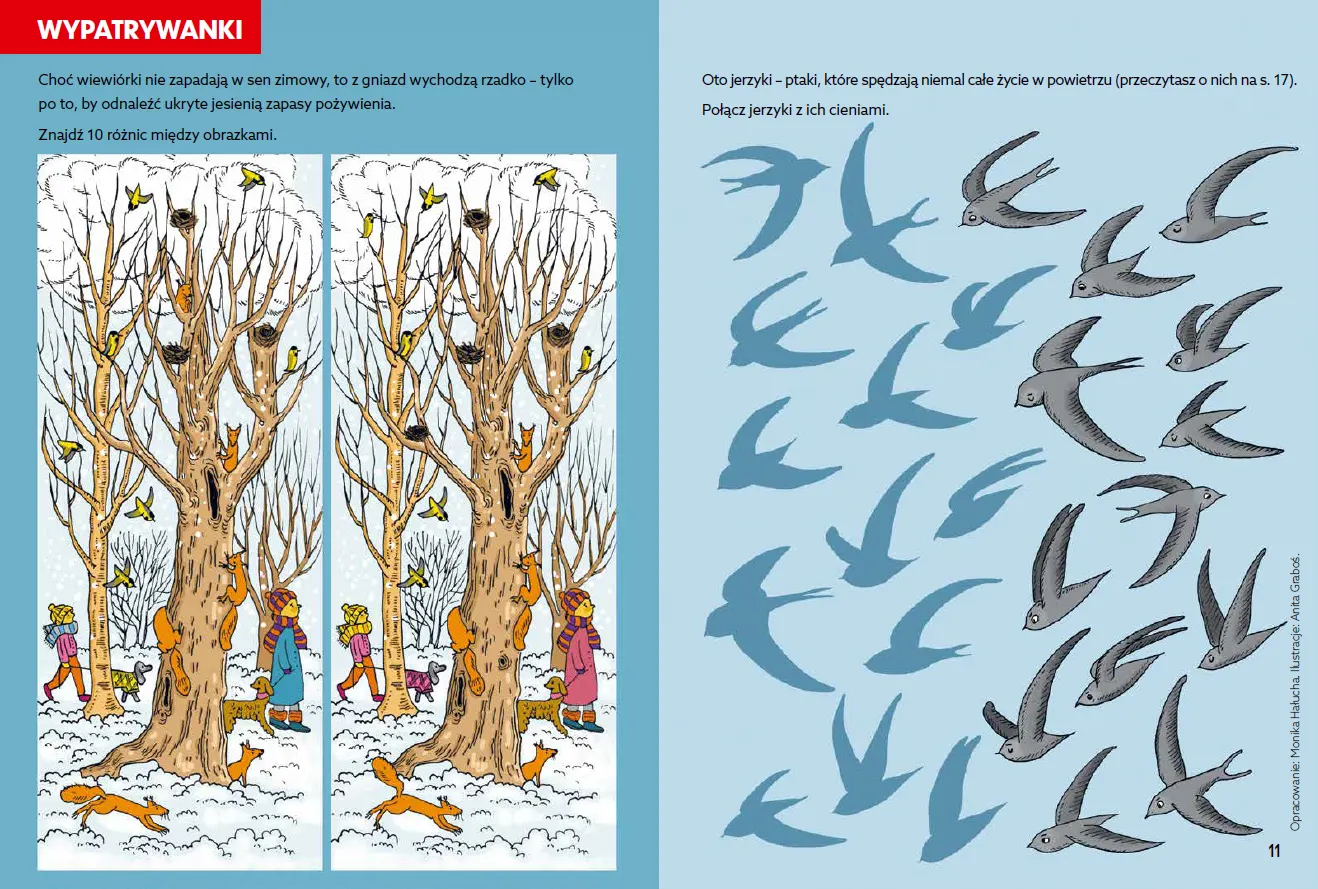 WYPATRYWANKI

Choć wiewiórki nie zapadają w sen zimowy, to z gniazd wychodzą rzadko – tylko po to, by odnaleźć ukryte jesienią zapasy pożywienia.

Znajdź 10 różnic między obrazkami.

Oto jerzyki – ptaki, które spędzają niemal całe życie w powietrzu (przeczytasz o nich na s. 17).

Połącz jerzyki z ich cieniami.

Opracowanie: Monika Hałucha. Ilustracje: Anita Graboś.

11