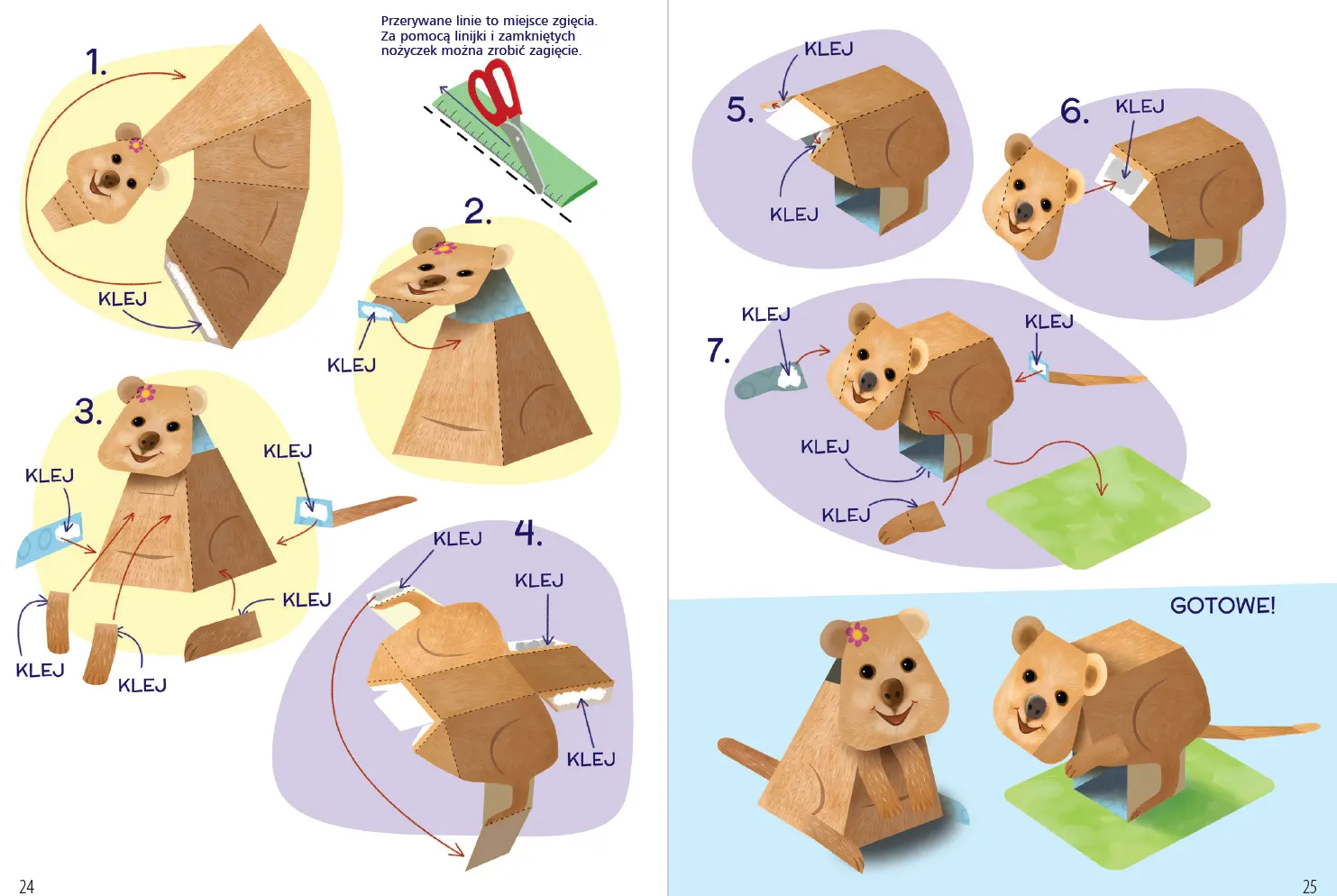 Przerywane linie to miejsce zgięcia. Za pomocą linijki i zamkniętych nożyczek można zrobić zagięcie.

1.

KLEJ

2.

KLEJ

3.

KLEJ

KLEJ

KLEJ

KLEJ

KLEJ

4.

KLEJ

KLEJ

KLEJ

24

5.

KLEJ

KLEJ

6.

KLEJ

7.

KLEJ

KLEJ

KLEJ

KLEJ

GOTOWE!

25