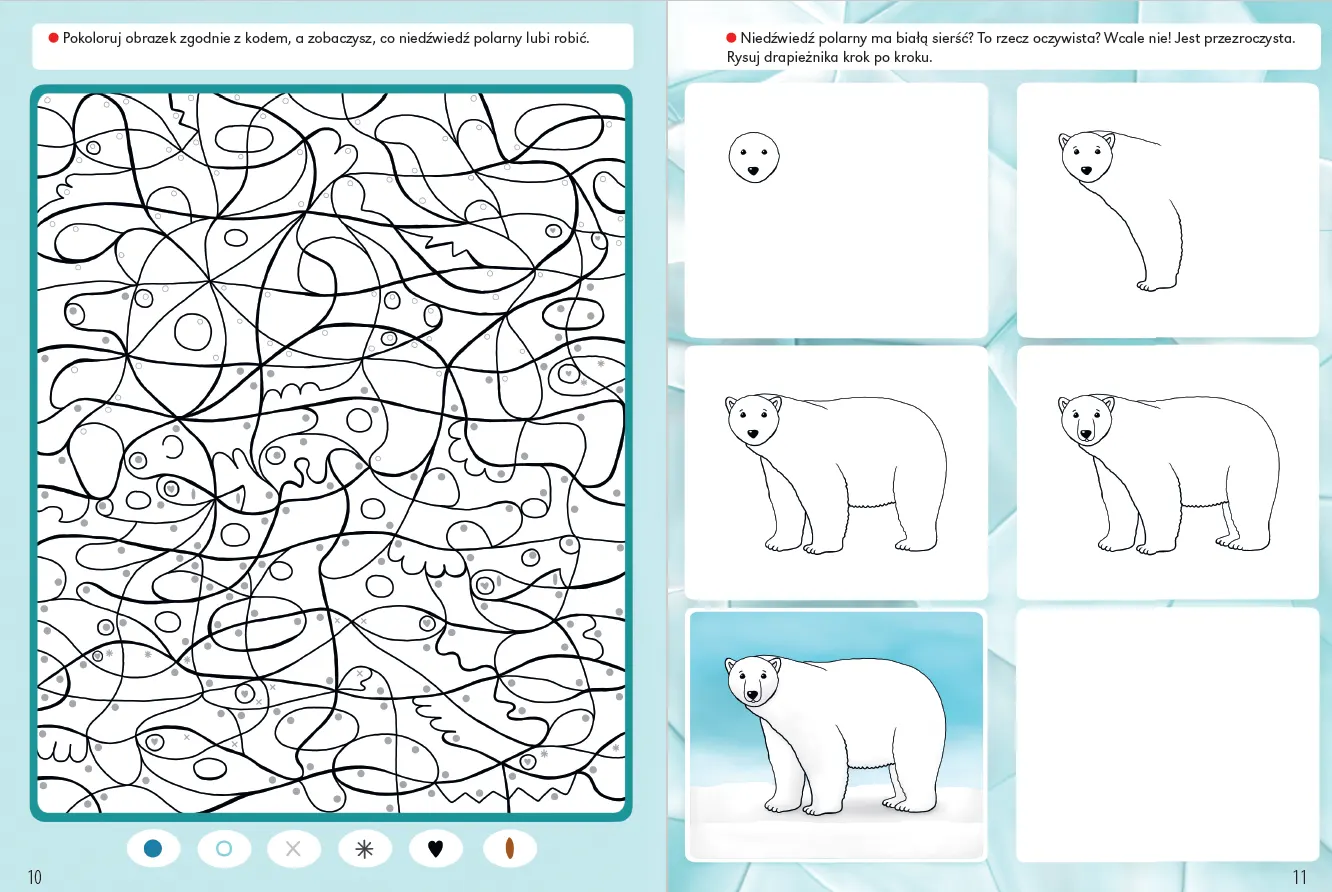 Pokoloruj obrazek zgodnie z kodem, a zobaczysz, co niedźwiedź polarny lubi robić.

10

Niedźwiedź polarny ma białą sierść? To rzecz oczywista? Wcale nie! Jest przezroczysta. Rysuj drapieżnika krok po kroku.

11