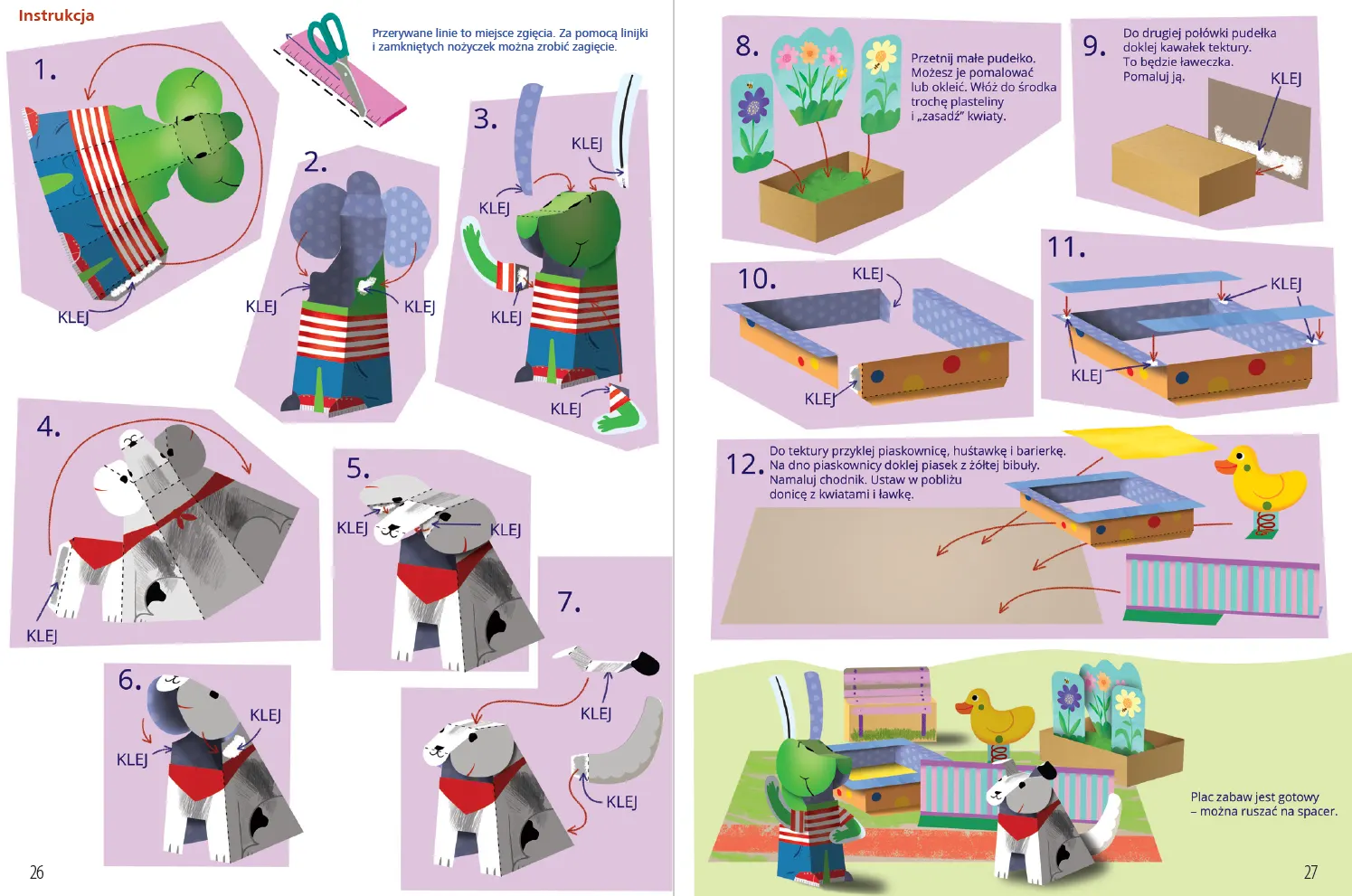 Instrukcja

Przerywane linie to miejsce zgięcia. Za pomocą linijki i zamkniętych nożyczek można zrobić zagięcie.

1.

KLEJ

2.

KLEJ

KLEJ

3.

KLEJ

KLEJ

KLEJ

KLEJ

4.

KLEJ

5.

KLEJ

KLEJ

6.

KLEJ

KLEJ

7.

KLEJ

KLEJ

26

8.

Przetnij małe pudełko. Możesz je pomalować lub okleić. Włóż do środka trochę plasteliny i „zasadź" kwiaty.

9.

Do drugiej połówki pudełka doklej kawałek tektury. To będzie ławeczka. Pomaluj ją.

KLEJ

10.

KLEJ

KLEJ

11.

KLEJ

KLEJ

12.

Do tektury przyklej piaskownicę, huśtawkę i barierkę. Na dno piaskownicy doklej piasek z żółtej bibuły. Namaluj chodnik. Ustaw w pobliżu donicę z kwiatami i ławkę.

Plac zabaw jest gotowy – można ruszać na spacer.

27